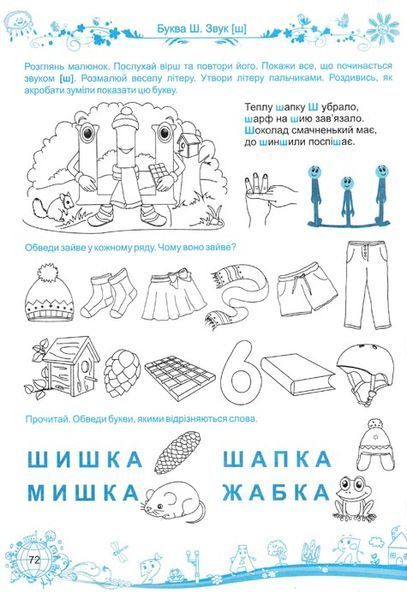 Буква Ш. Звук [ш]

Розглянь малюнок. Послухай вірш та повтори його. Покажи все, що починається звуком [ш]. Розмалюй веселу літеру. Утвори літеру пальчиками. Роздивись, як акробати зуміли показати цю букву.

Теплу шапку Ш убрало,
шарф на шию зав'язало.
Шоколад смачненький має,
до шиншили поспішає.

Обведи зайве у кожному ряду. Чому воно зайве?

6

Прочитай. Обведи букви, якими відрізняються слова.

ШИШКА ШАПКА
МИШКА ЖАБКА

72